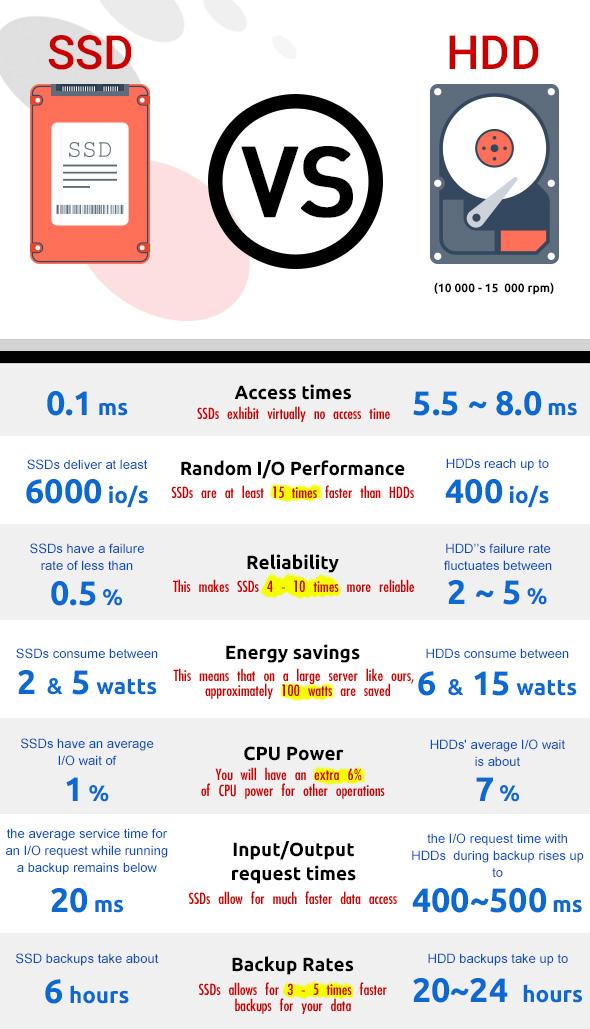 SSD

SSD

VS

HDD

(10 000 - 15 000 rpm)

0.1 ms

Access times
SSDs exhibit virtually no access time

5.5 ~ 8.0 ms

SSDs deliver at least
6000 io/s

Random I/O Performance
SSDs are at least 15 times faster than HDDs

HDDs reach up to
400 io/s

SSDs have a failure rate of less than
0.5 %

Reliability
This makes SSDs 4 - 10 times more reliable

HDD''s failure rate fluctuates between
2 ~ 5 %

SSDs consume between
2 & 5 watts

Energy savings
This means that on a large server like ours, approximately 100 watts are saved

HDDs consume between
6 & 15 watts

SSDs have an average I/O wait of
1 %

CPU Power
You will have an extra 6% of CPU power for other operations

HDDs' average I/O wait is about
7 %

the average service time for an I/O request while running a backup remains below
20 ms

Input/Output request times
SSDs allow for much faster data access

the I/O request time with HDDs during backup rises up to
400~500 ms

SSD backups take about
6 hours

Backup Rates
SSDs allows for 3 - 5 times faster backups for your data

HDD backups take up to
20~24 hours